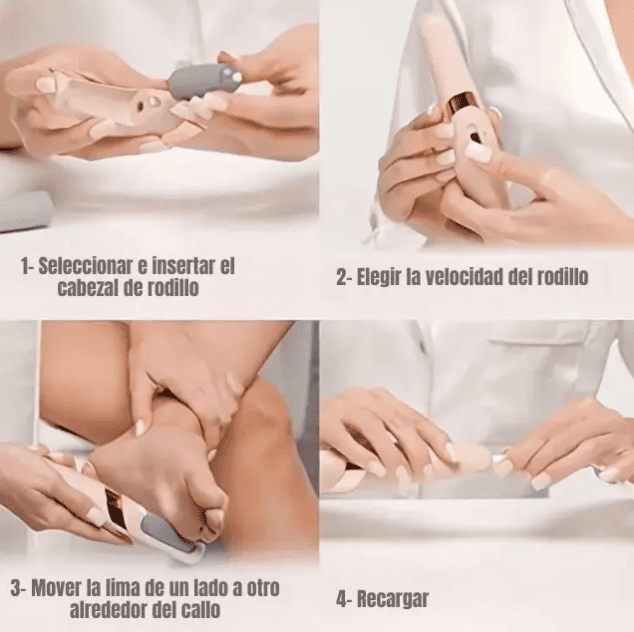 1- Seleccionar e insertar el cabezal de rodillo

2- Elegir la velocidad del rodillo

3- Mover la lima de un lado a otro alrededor del callo

4- Recargar